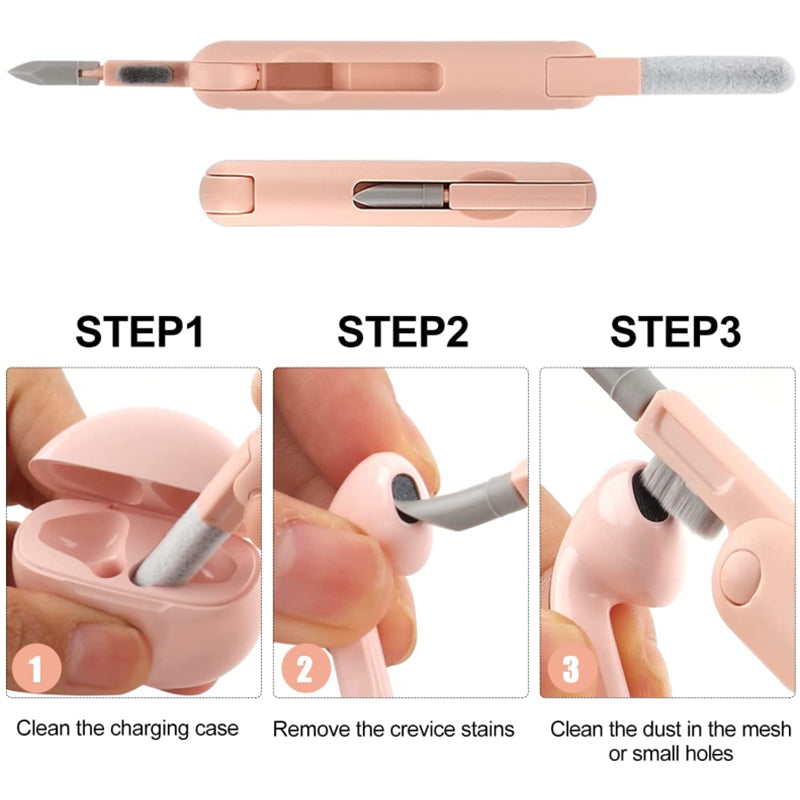 STEP1

1

Clean the charging case

STEP2

2

Remove the crevice stains

STEP3

3

Clean the dust in the mesh or small holes